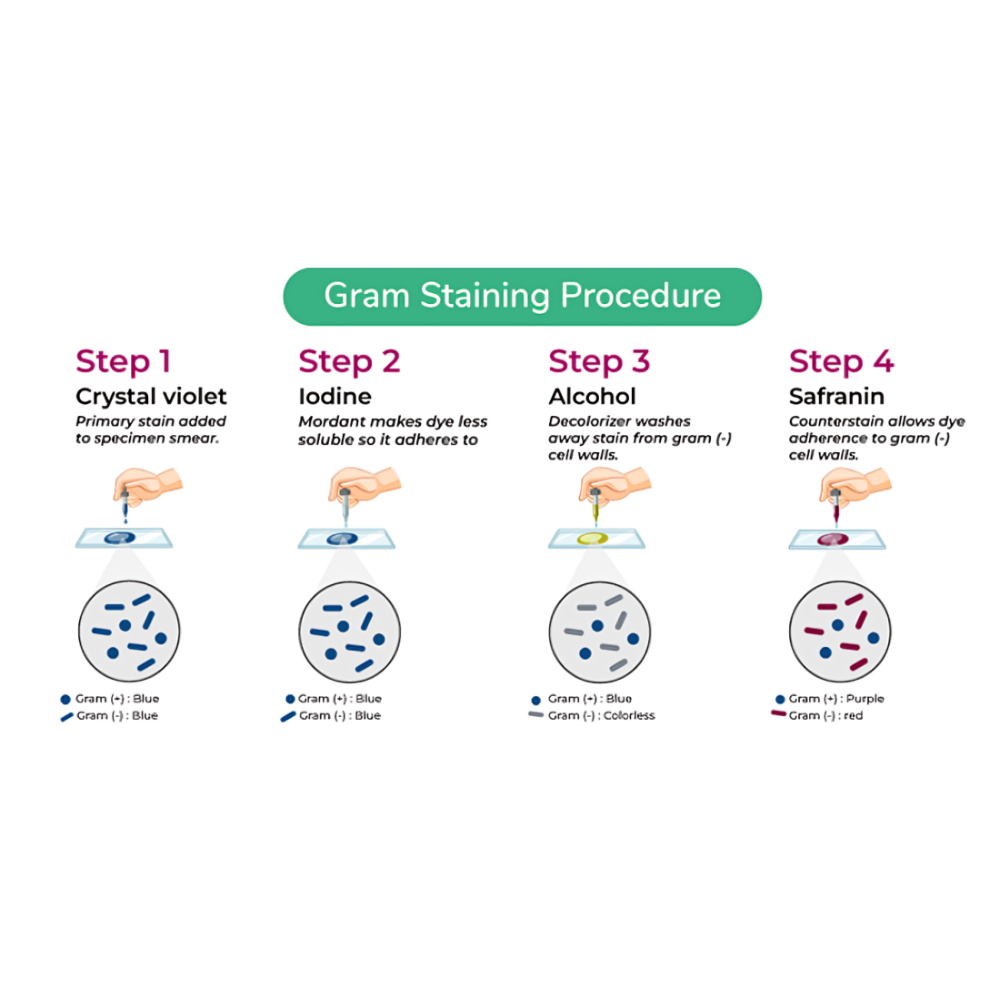 Gram Staining Procedure

Step 1
Crystal violet
Primary stain added to specimen smear.

Gram (+) : Blue
Gram (-) : Blue

Step 2
Iodine
Mordant makes dye less soluble so it adheres to

Gram (+) : Blue
Gram (-) : Blue

Step 3
Alcohol
Decolorizer washes away stain from gram (-) cell walls.

Gram (+) : Blue
Gram (-) : Colorless

Step 4
Safranin
Counterstain allows dye adherence to gram (-) cell walls.

Gram (+) : Purple
Gram (-) : red