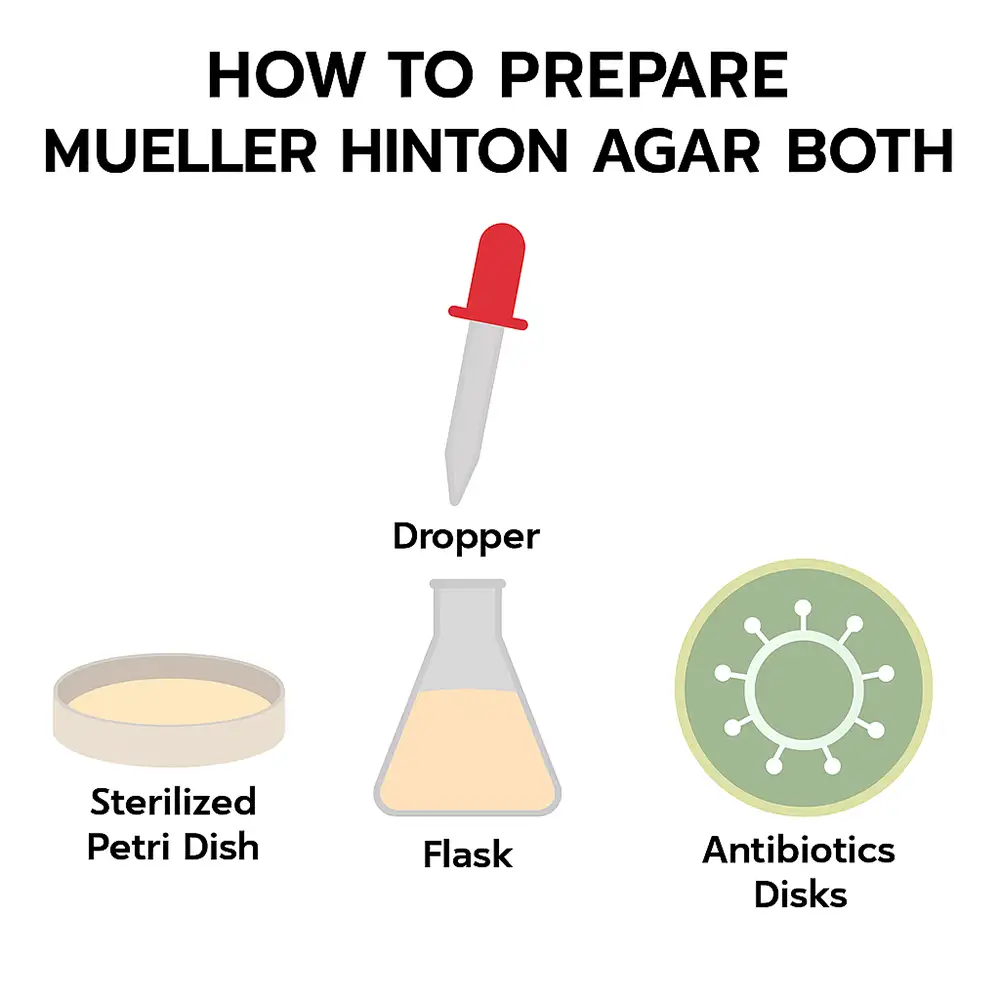 HOW TO PREPARE
MUELLER HINTON AGAR BOTH

Dropper

Sterilized Petri Dish

Flask

Antibiotics Disks