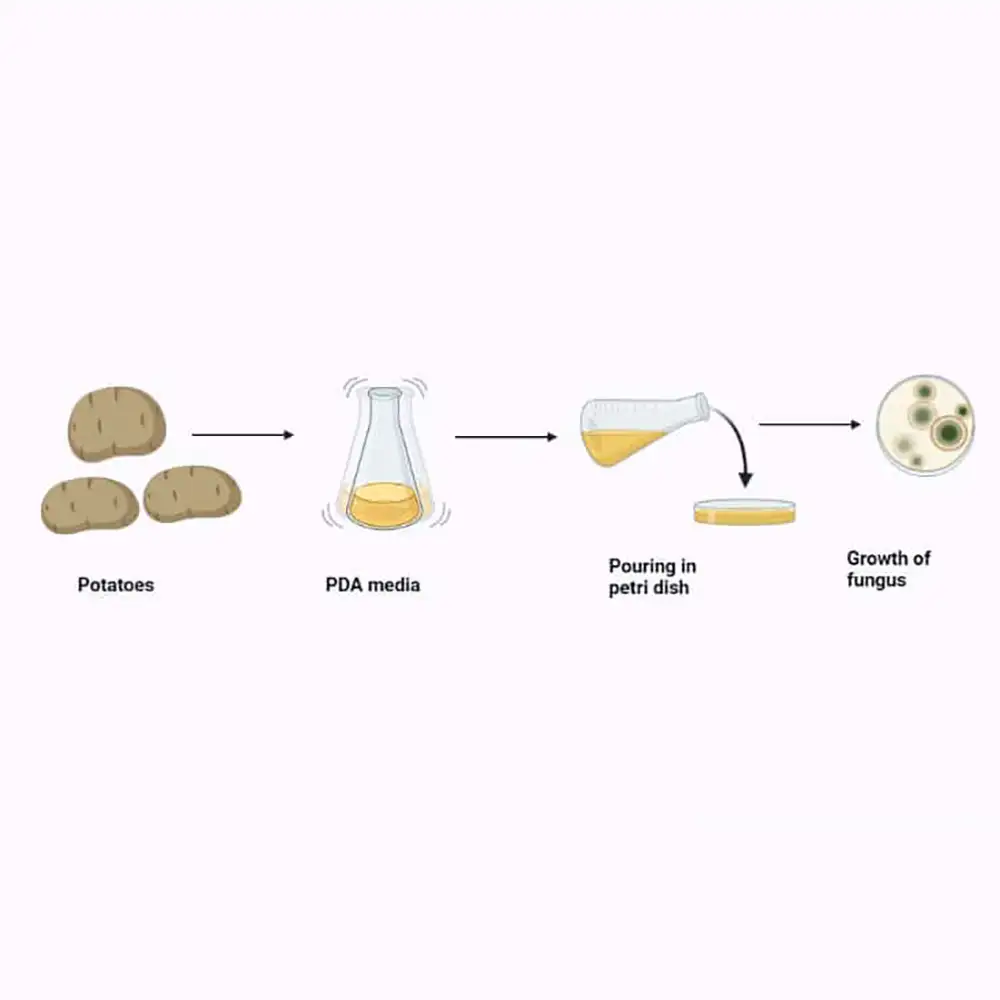 Potatoes

PDA media

Pouring in petri dish

Growth of fungus